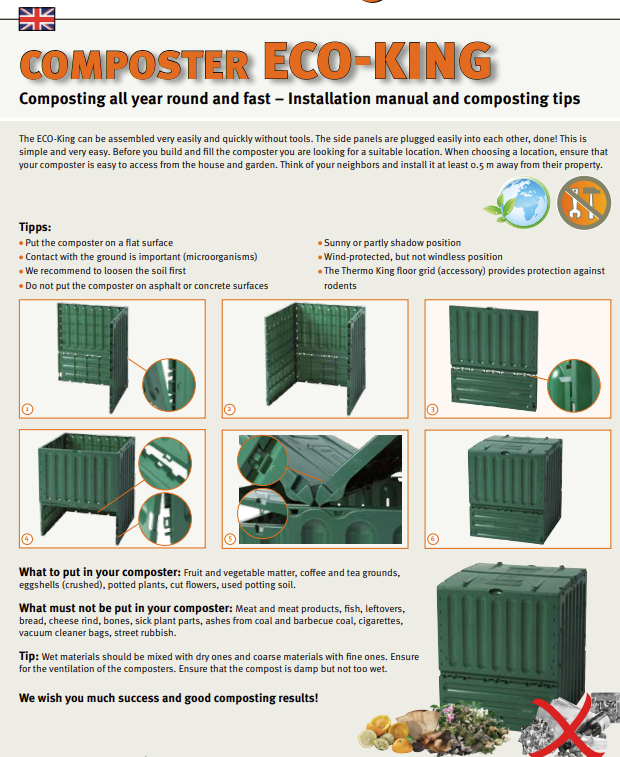 COMPOSTER ECO-KING

Composting all year round and fast – Installation manual and composting tips

The ECO-King can be assembled very easily and quickly without tools. The side panels are plugged easily into each other, done! This is simple and very easy. Before you build and fill the composter you are looking for a suitable location. When choosing a location, ensure that your composter is easy to access from the house and garden. Think of your neighbors and install it at least 0.5 m away from their property.

Tipps:
• Put the composter on a flat surface
• Contact with the ground is important (microorganisms)
• We recommend to loosen the soil first
• Do not put the composter on asphalt or concrete surfaces

• Sunny or partly shadow position
• Wind-protected, but not windless position
• The Thermo King floor grid (accessory) provides protection against rodents

1

2

3

4

5

6

What to put in your composter: Fruit and vegetable matter, coffee and tea grounds, eggshells (crushed), potted plants, cut flowers, used potting soil.

What must not be put in your composter: Meat and meat products, fish, leftovers, bread, cheese rind, bones, sick plant parts, ashes from coal and barbecue coal, cigarettes, vacuum cleaner bags, street rubbish.

Tip: Wet materials should be mixed with dry ones and coarse materials with fine ones. Ensure for the ventilation of the composters. Ensure that the compost is damp but not too wet.

We wish you much success and good composting results!