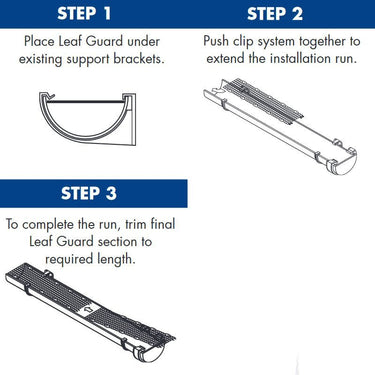 STEP 1

Place Leaf Guard under existing support brackets.

STEP 2

Push clip system together to extend the installation run.

STEP 3

To complete the run, trim final Leaf Guard section to required length.