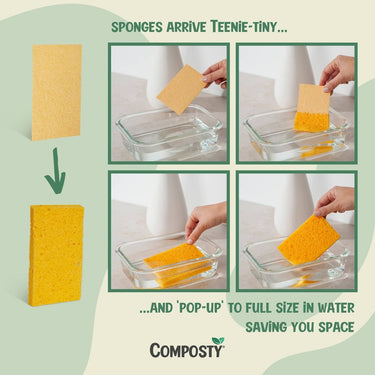 SPONGES ARRIVE TEENIE-TINY...

...AND 'POP-UP' TO FULL SIZE IN WATER SAVING YOU SPACE

COMPOSTY