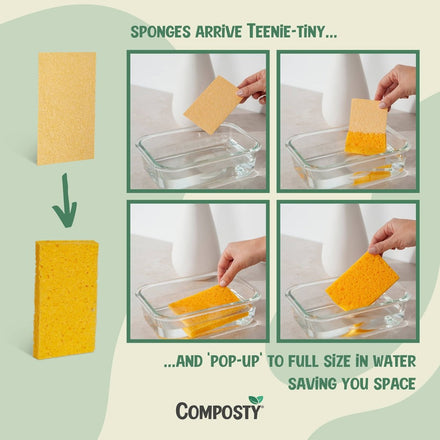 SPONGES ARRIVE TEENIE-TINY...

...AND 'POP-UP' TO FULL SIZE IN WATER SAVING YOU SPACE

COMPOSTY